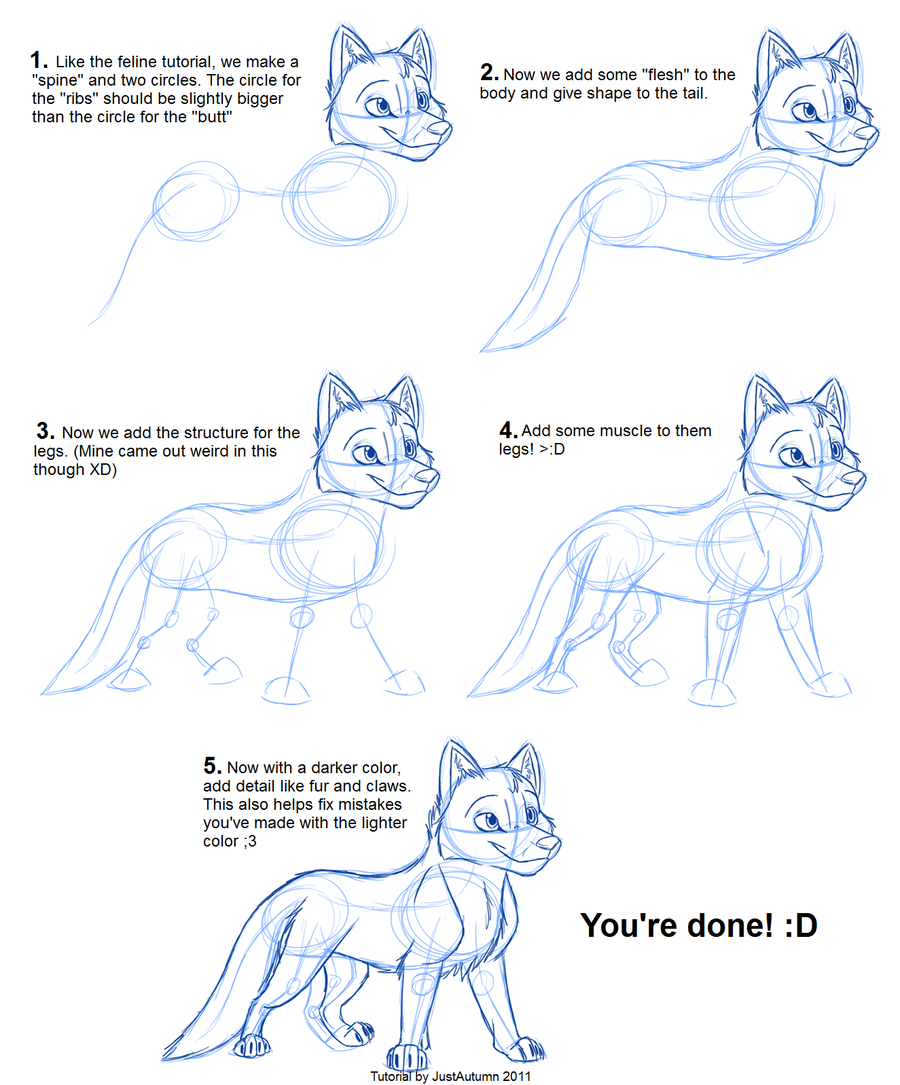 1. Like the feline tutorial, we make a "spine" and two circles. The circle for the "ribs" should be slightly bigger than the circle for the "butt"

2. Now we add some "flesh" to the body and give shape to the tail.

3. Now we add the structure for the legs. (Mine came out weird in this though XD)

4. Add some muscle to them legs! >:D

5. Now with a darker color, add detail like fur and claws. This also helps fix mistakes you've made with the lighter color ;3

You're done! :D

Tutorial by JustAutumn 2011